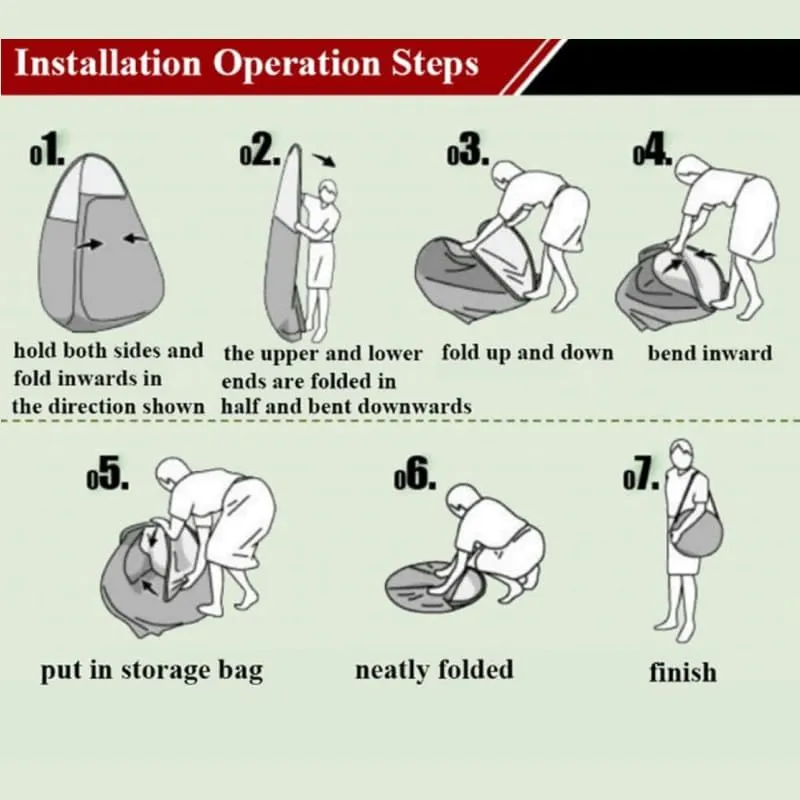 Installation Operation Steps

01.
hold both sides and fold inwards in the direction shown

02.
the upper and lower ends are folded in half and bent downwards

03.
fold up and down

04.
bend inward

05.
put in storage bag

06.
neatly folded

07.
finish