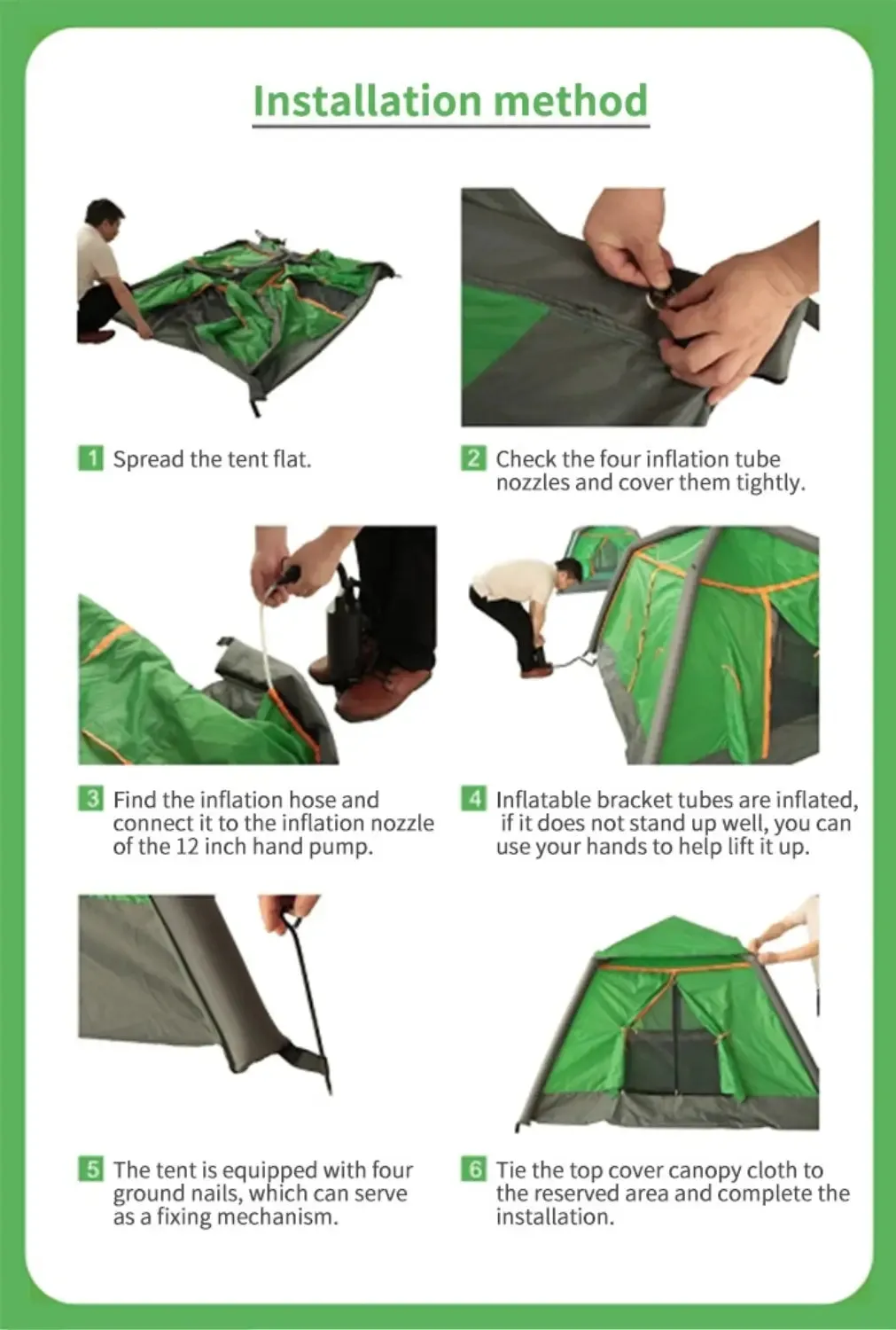 Installation method

1 Spread the tent flat.

2 Check the four inflation tube nozzles and cover them tightly.

3 Find the inflation hose and connect it to the inflation nozzle of the 12 inch hand pump.

4 Inflatable bracket tubes are inflated, if it does not stand up well, you can use your hands to help lift it up.

5 The tent is equipped with four ground nails, which can serve as a fixing mechanism.

6 Tie the top cover canopy cloth to the reserved area and complete the installation.