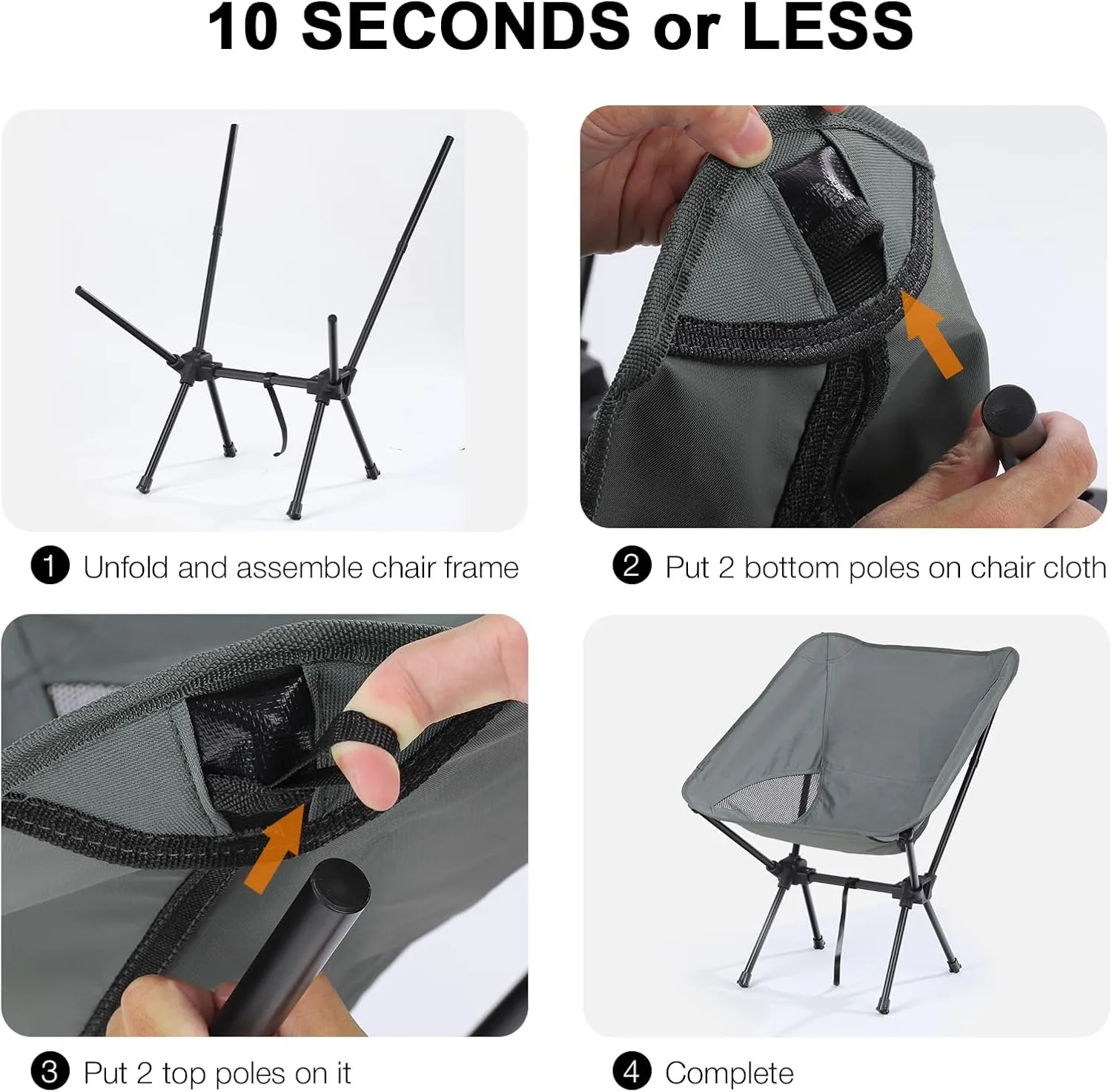 10 SECONDS or LESS

1 Unfold and assemble chair frame

2 Put 2 bottom poles on chair cloth

3 Put 2 top poles on it

4 Complete