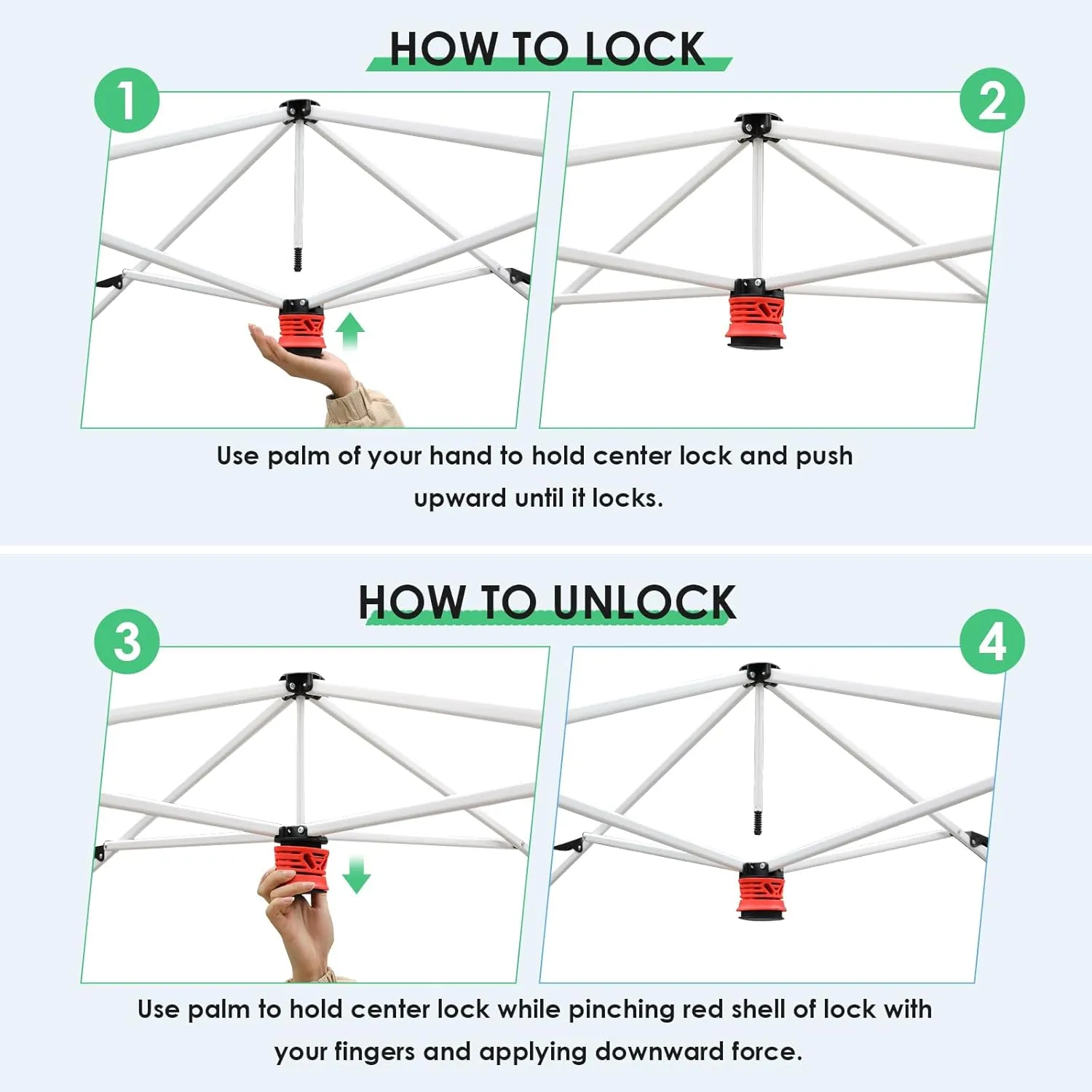 HOW TO LOCK

1

2

Use palm of your hand to hold center lock and push upward until it locks.

HOW TO UNLOCK

3

4

Use palm to hold center lock while pinching red shell of lock with your fingers and applying downward force.