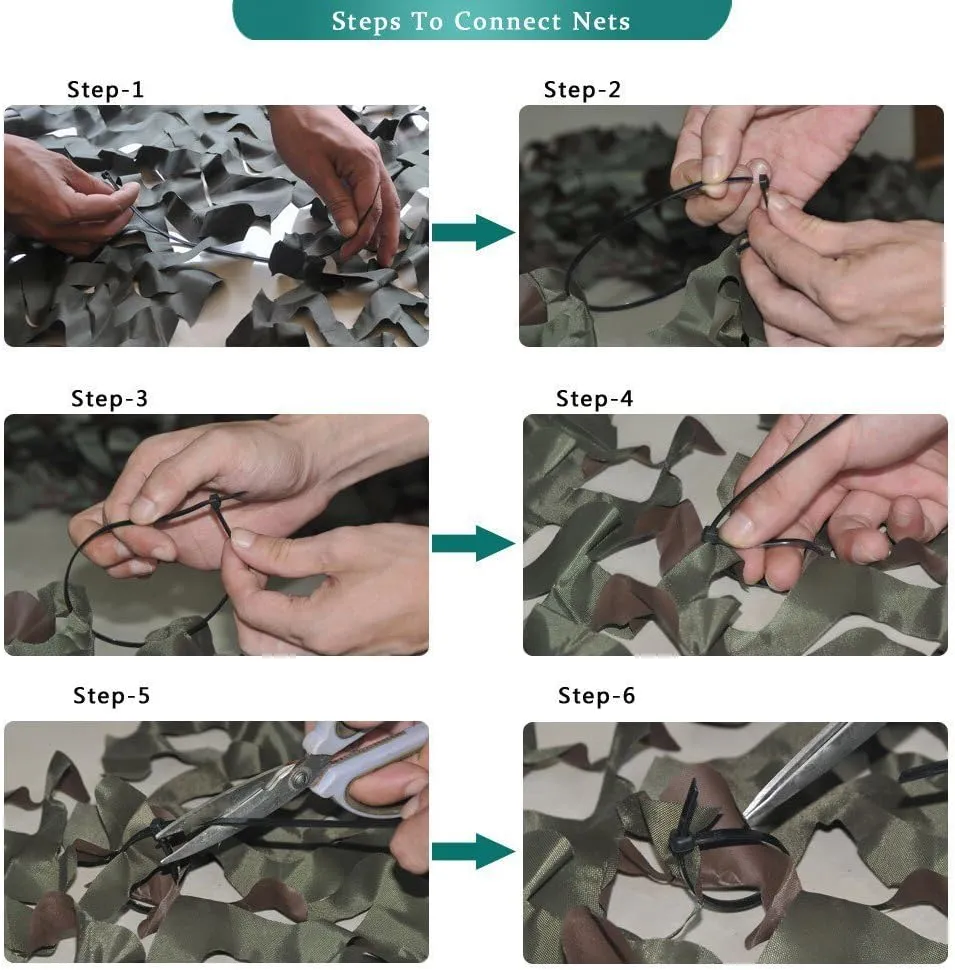 Steps To Connect Nets

Step-1

Step-2

Step-3

Step-4

Step-5

Step-6