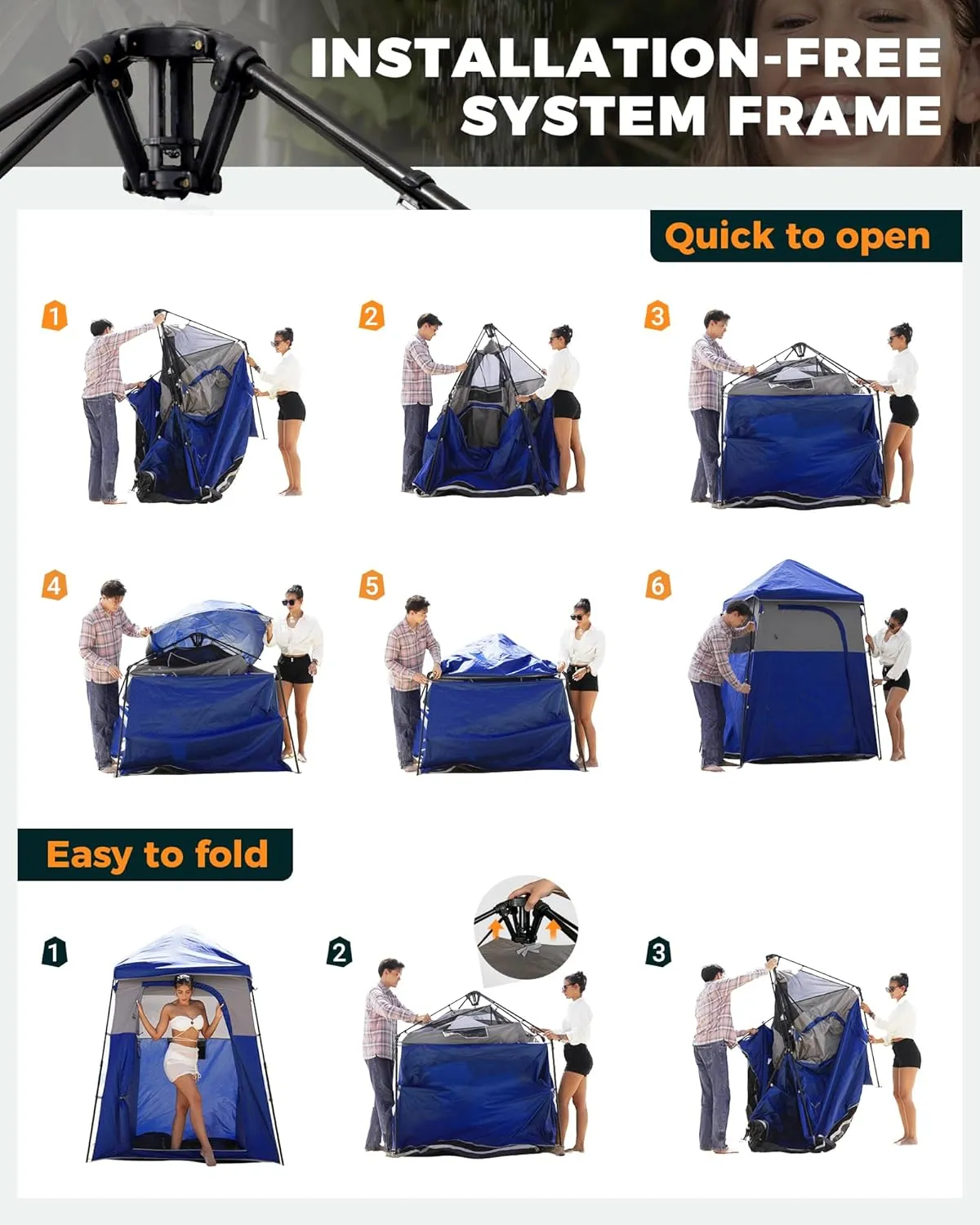 INSTALLATION-FREE SYSTEM FRAME

Quick to open

1

2

3

4

5

6

Easy to fold

1

2

3