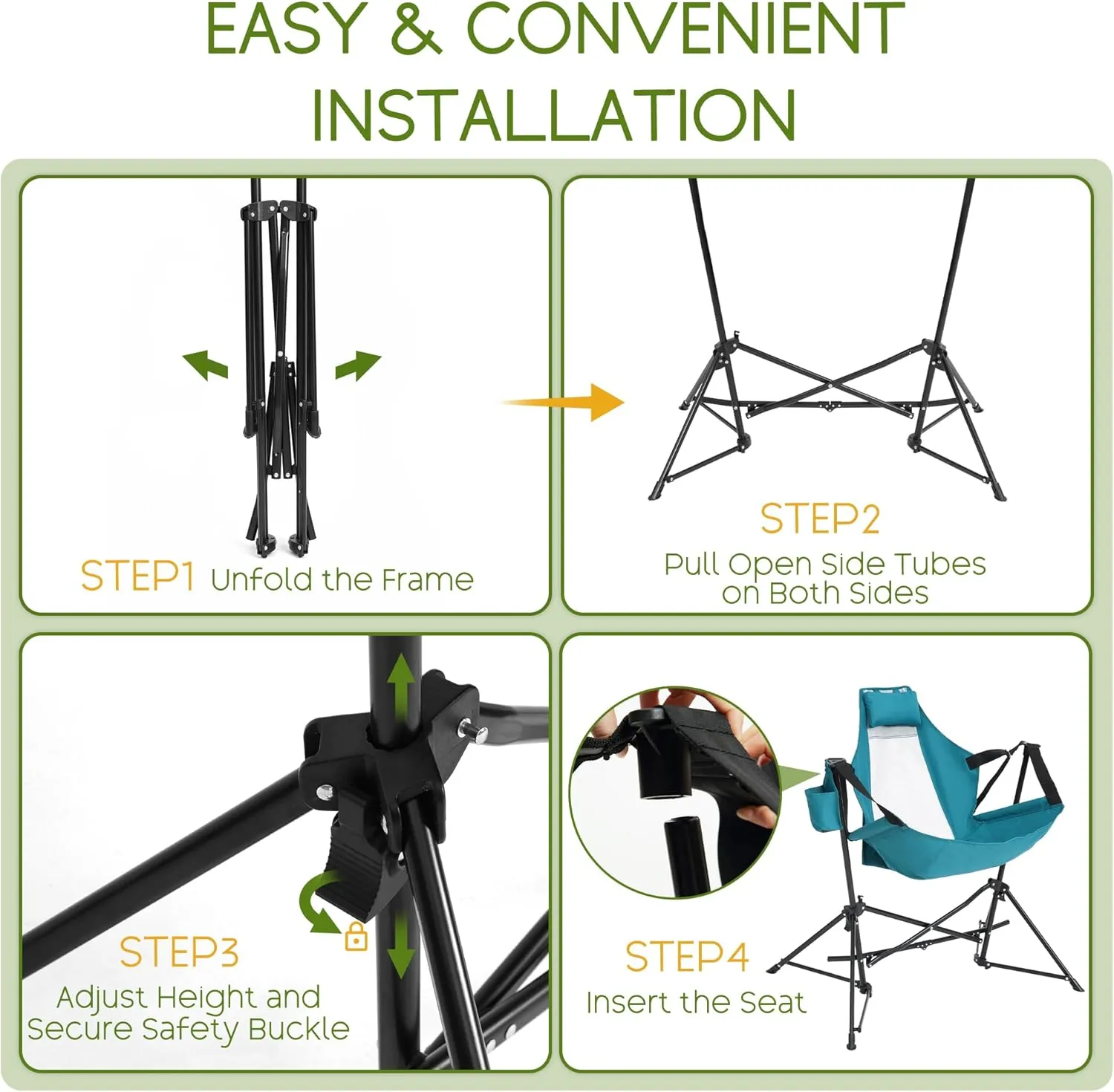 EASY & CONVENIENT INSTALLATION

STEP1 Unfold the Frame

STEP2
Pull Open Side Tubes on Both Sides

STEP3
Adjust Height and Secure Safety Buckle

STEP4
Insert the Seat