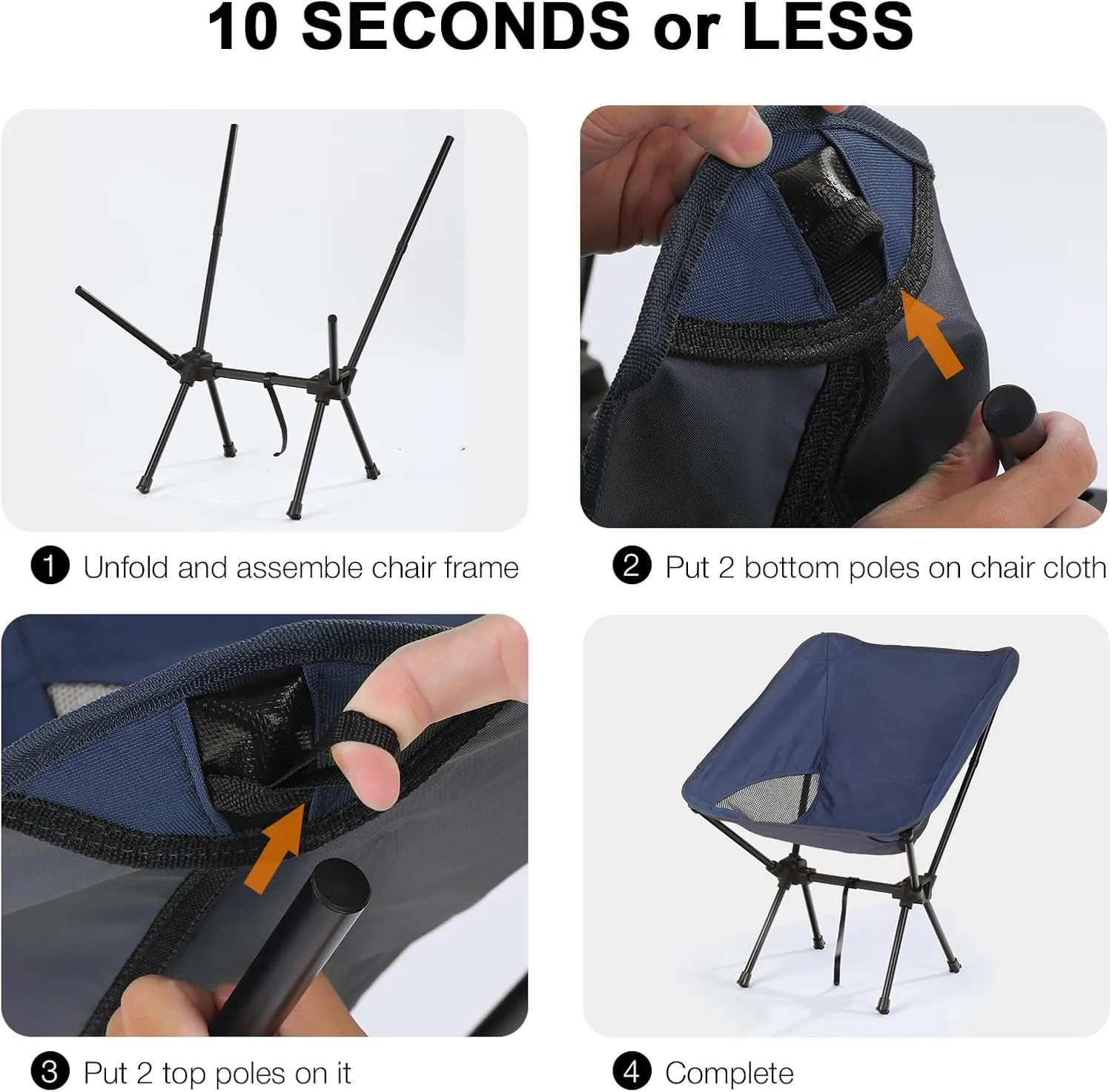 10 SECONDS or LESS

1 Unfold and assemble chair frame

2 Put 2 bottom poles on chair cloth

3 Put 2 top poles on it

4 Complete