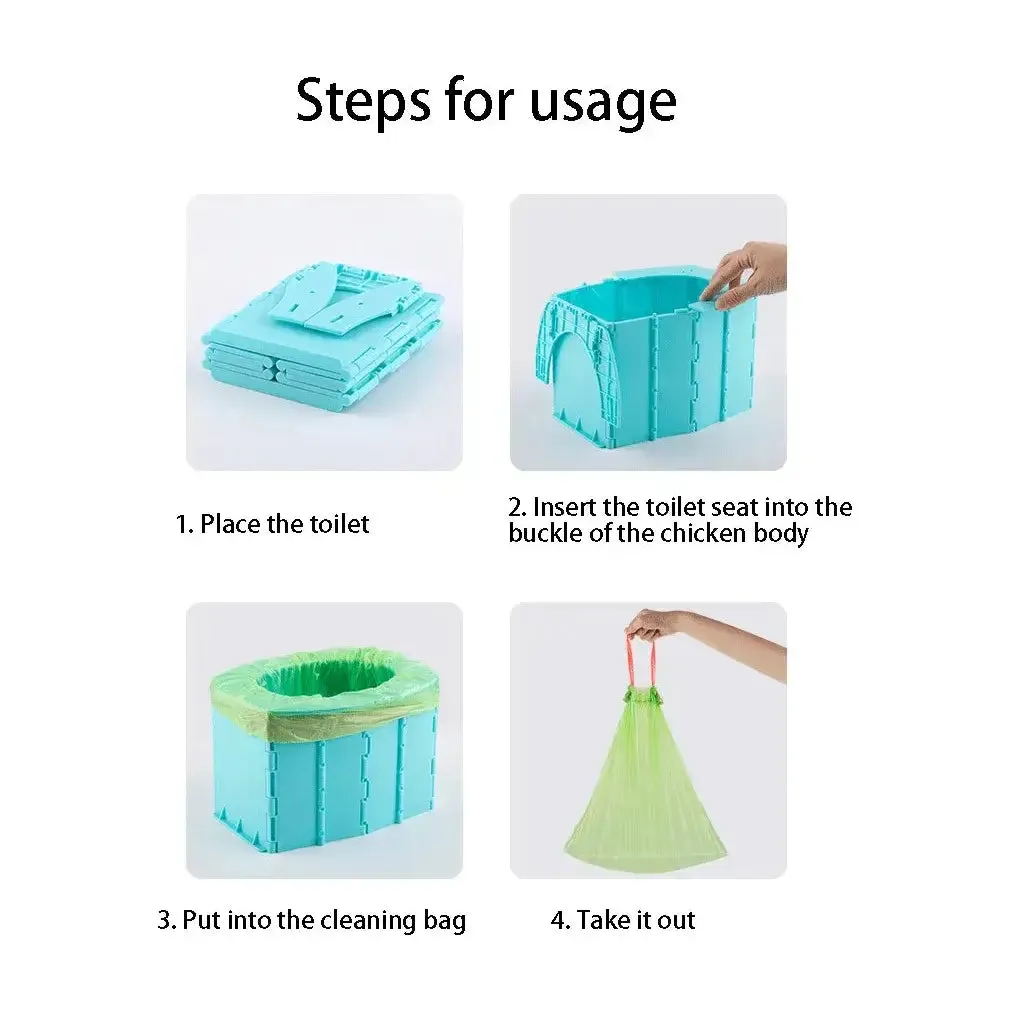 Steps for usage

1. Place the toilet

2. Insert the toilet seat into the buckle of the chicken body

3. Put into the cleaning bag

4. Take it out