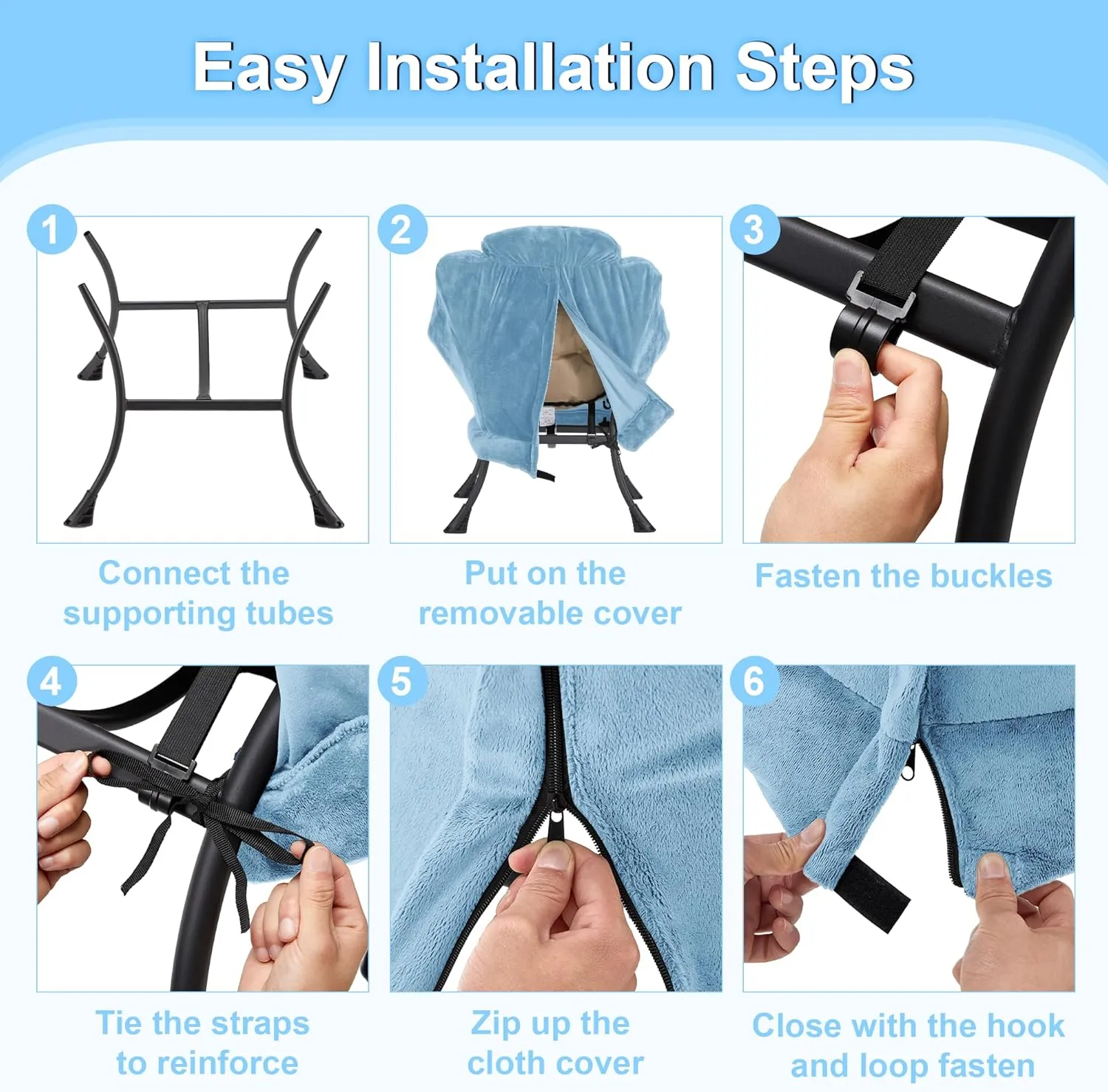 Easy Installation Steps

1

Connect the supporting tubes

2

Put on the removable cover

3

Fasten the buckles

4

Tie the straps to reinforce

5

Zip up the cloth cover

6

Close with the hook and loop fasten