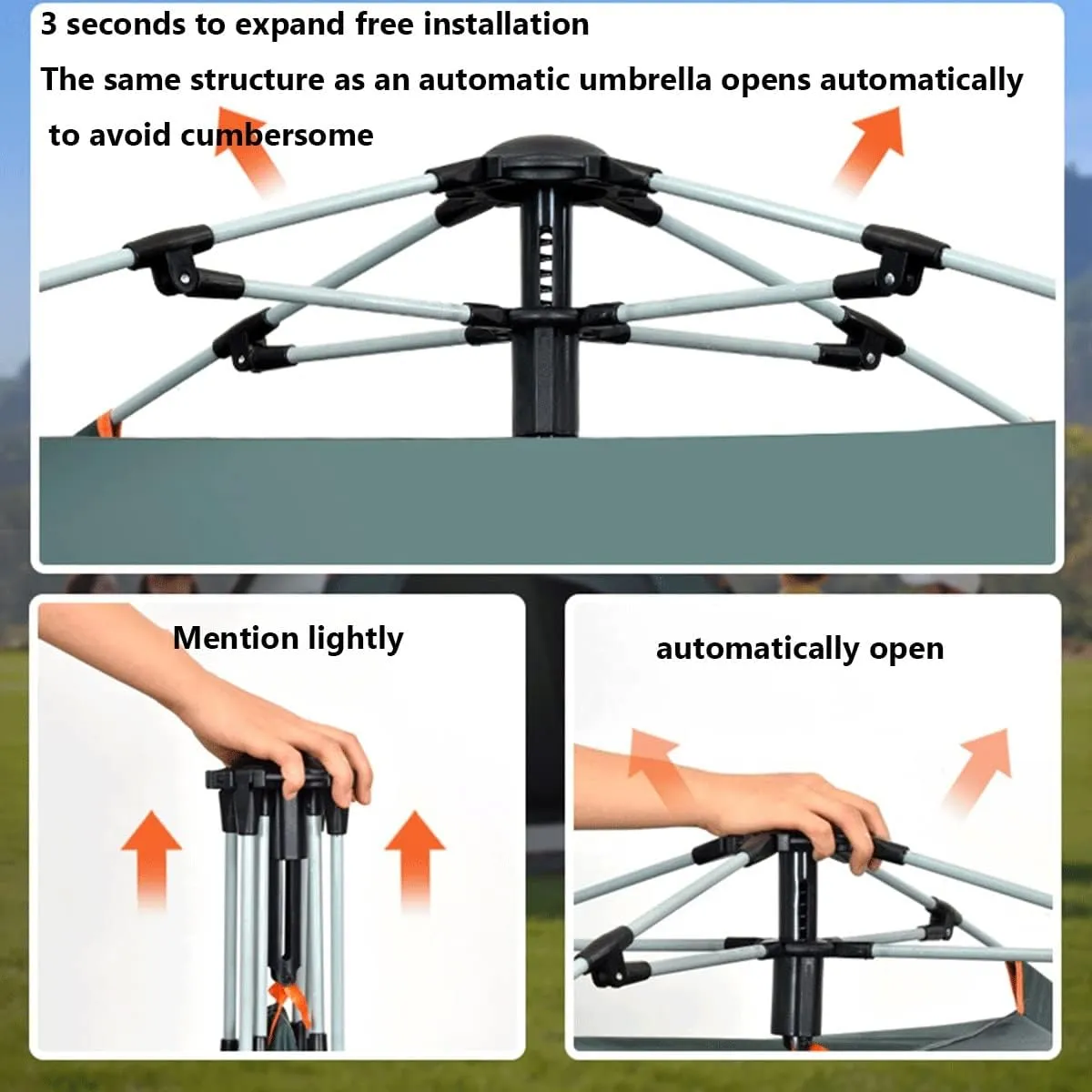 3 seconds to expand free installation

The same structure as an automatic umbrella opens automatically to avoid cumbersome

Mention lightly

automatically open